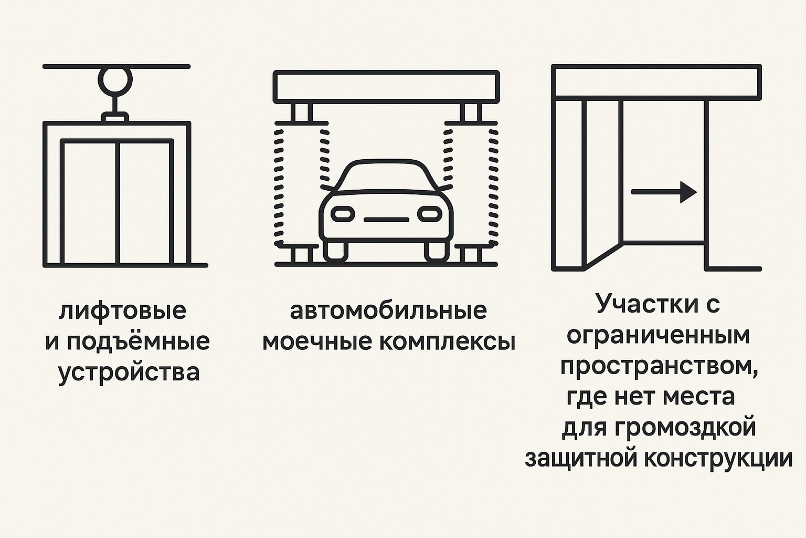 лифтовые и подъёмные устройства

автомобильные моечные комплексы

Участки с ограниченным пространством, где нет места для громоздкой защитной конструкции